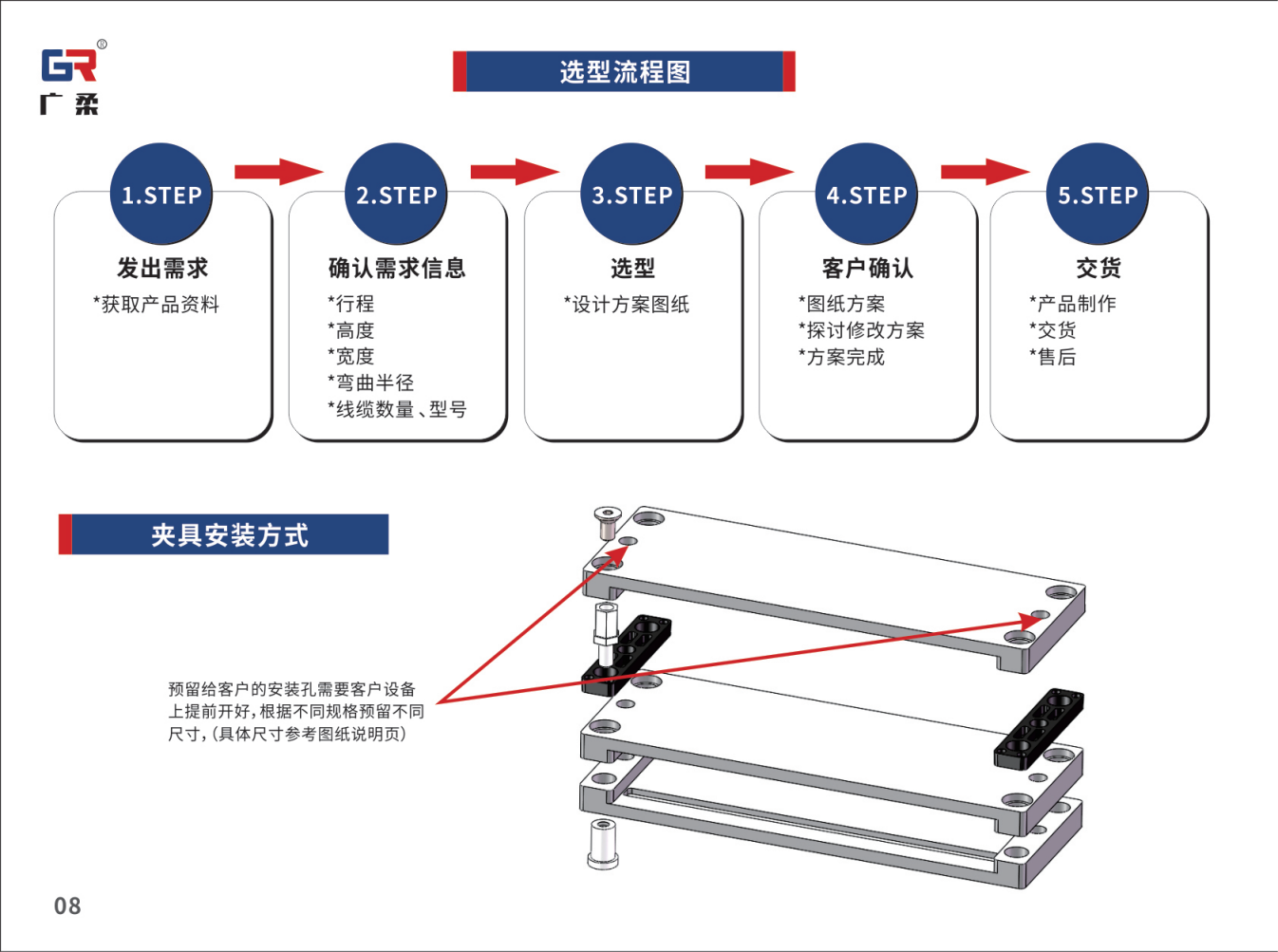 GR®
广柔

选型流程图

1.STEP
发出需求
*获取产品资料

2.STEP
确认需求信息
*行程
*高度
*宽度
*弯曲半径
*线缆数量、型号

3.STEP
选型
*设计方案图纸

4.STEP
客户确认
*图纸方案
*探讨修改方案
*方案完成

5.STEP
交货
*产品制作
*交货
*售后

夹具安装方式

预留给客户的安装孔需要客户设备上提前开好，根据不同规格预留不同尺寸，（具体尺寸参考图纸说明页）

08